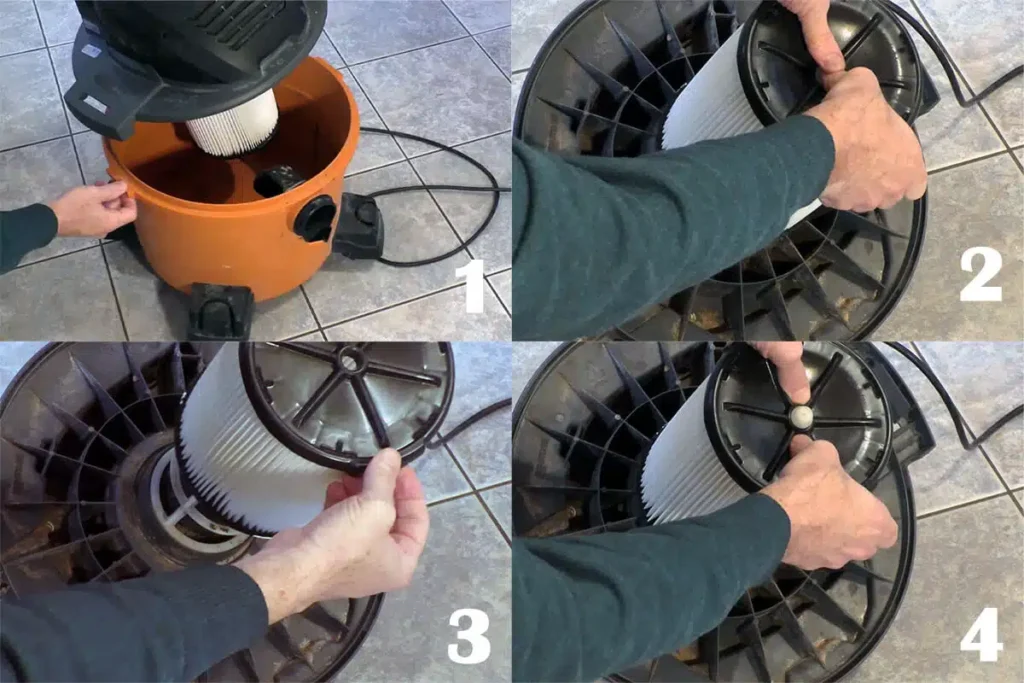 1
2
3
4